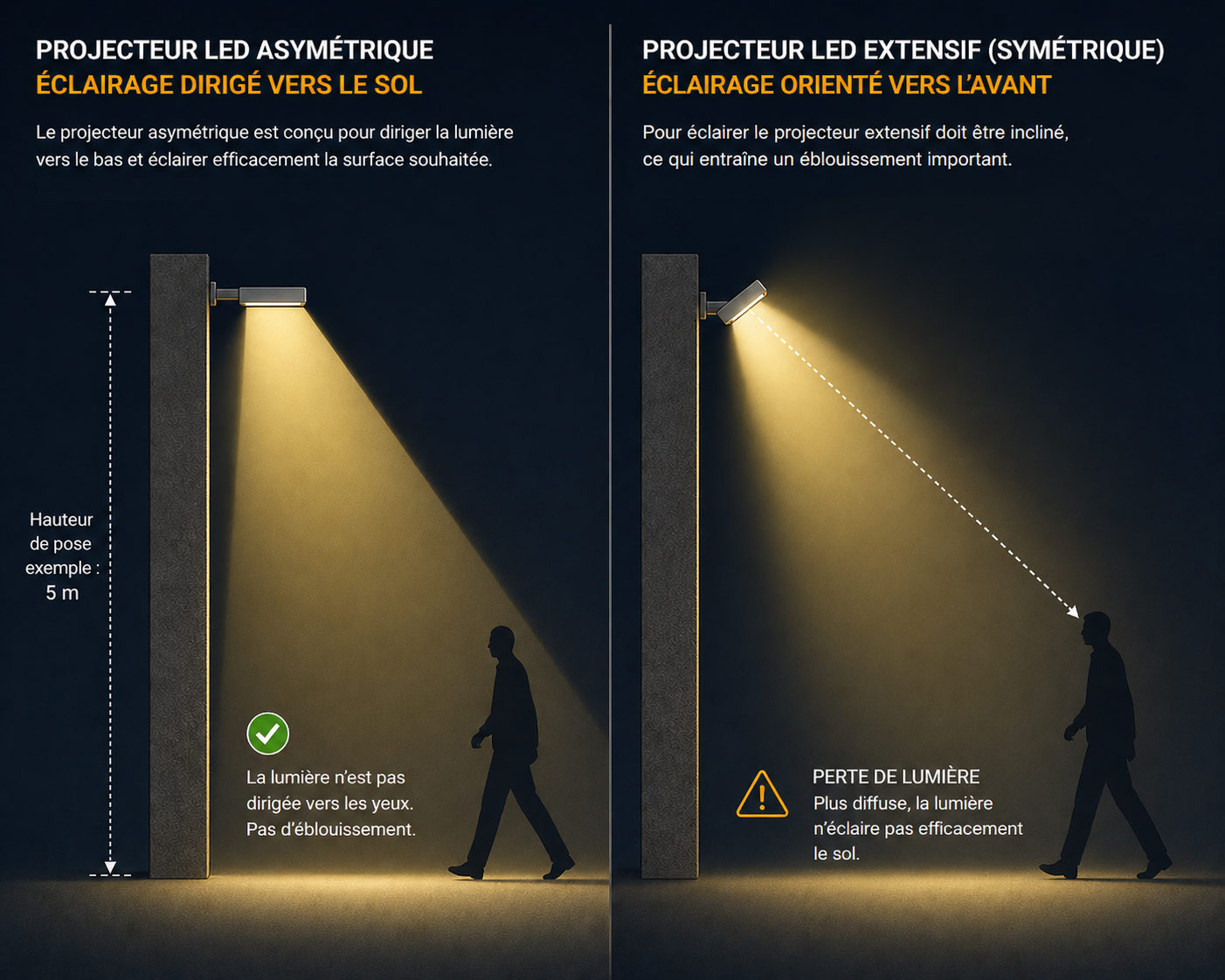 PROJECTEUR LED ASYMÉTRIQUE
ÉCLAIRAGE DIRIGÉ VERS LE SOL

Le projecteur asymétrique est conçu pour diriger la lumière vers le bas et éclairer efficacement la surface souhaitée.

Hauteur de pose exemple : 5 m

La lumière n'est pas dirigée vers les yeux. Pas d'éblouissement.

PROJECTEUR LED EXTENSIF (SYMÉTRIQUE)
ÉCLAIRAGE ORIENTÉ VERS L'AVANT

Pour éclairer le projecteur extensif doit être incliné, ce qui entraîne un éblouissement important.

PERTE DE LUMIÈRE
Plus diffuse, la lumière n'éclaire pas efficacement le sol.